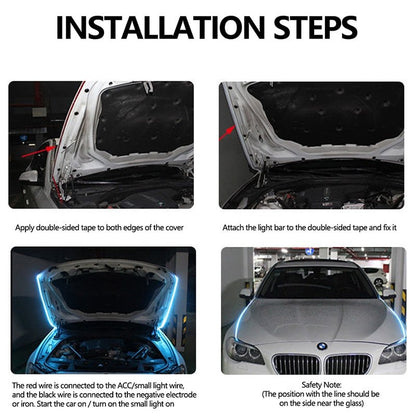 INSTALLATION STEPS

Apply double-sided tape to both edges of the cover

Attach the light bar to the double-sided tape and fix it

The red wire is connected to the ACC/small light wire, and the black wire is connected to the negative electrode or iron. Start the car on / turn on the small light on

Safety Note:
(The position with the line should be on the side near the glass)