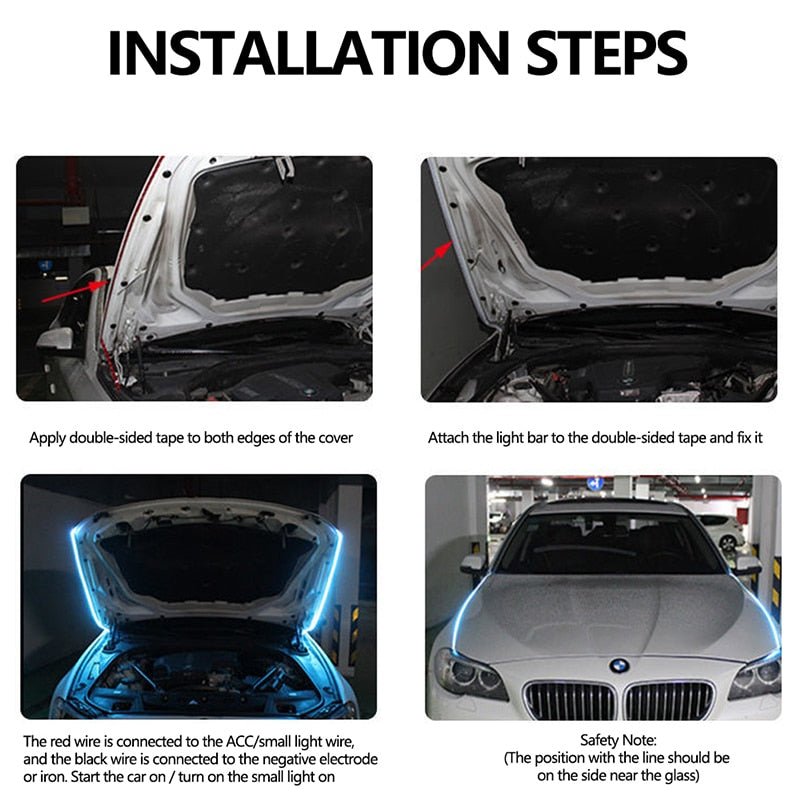 INSTALLATION STEPS

Apply double-sided tape to both edges of the cover

Attach the light bar to the double-sided tape and fix it

The red wire is connected to the ACC/small light wire, and the black wire is connected to the negative electrode or iron. Start the car on / turn on the small light on

Safety Note:
(The position with the line should be on the side near the glass)