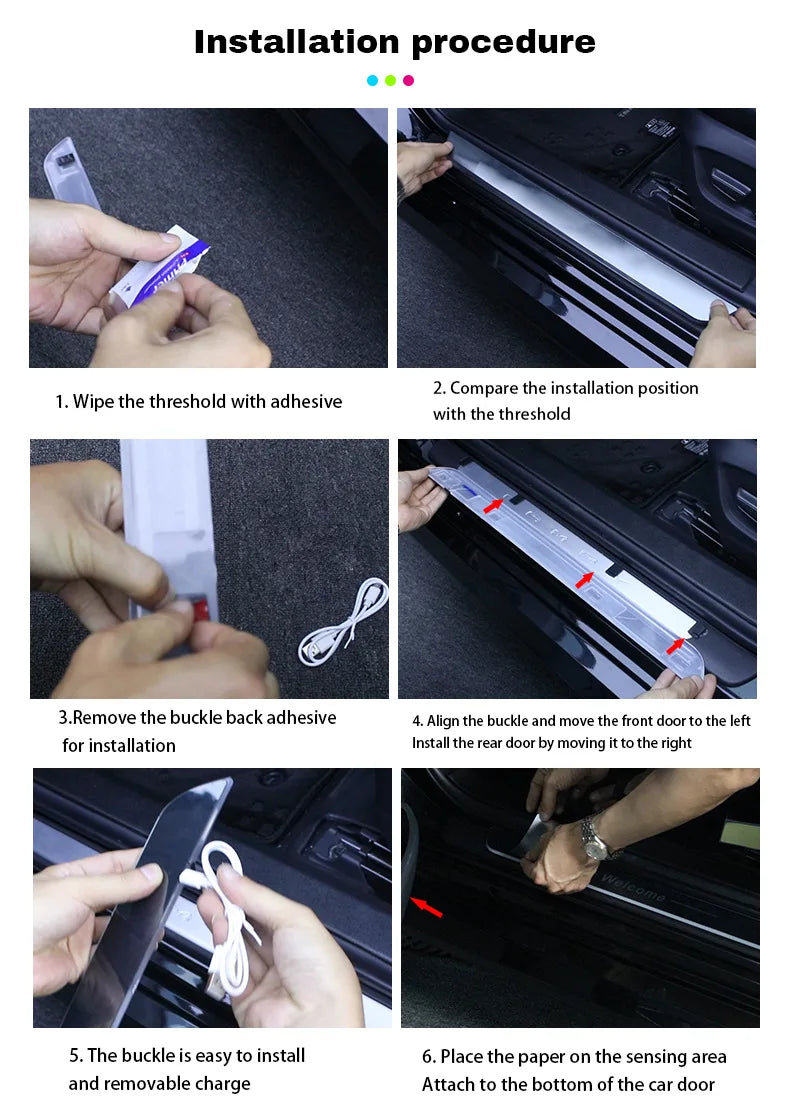 Installation procedure

1. Wipe the threshold with adhesive

2. Compare the installation position with the threshold

3.Remove the buckle back adhesive for installation

4. Align the buckle and move the front door to the left
Install the rear door by moving it to the right

Welcome

5. The buckle is easy to install and removable charge

6. Place the paper on the sensing area
Attach to the bottom of the car door